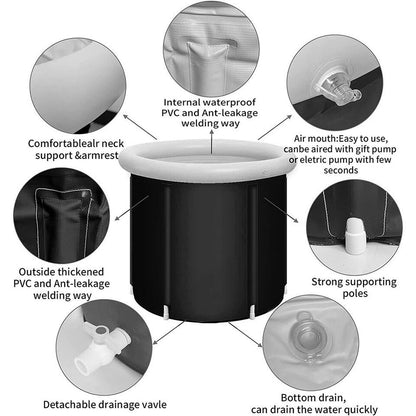 Internal waterproof PVC and Ant-leakage welding way

Comfortablealr neck support &armrest

Air mouth:Easy to use, canbe aired with gift pump or eletric pump with few seconds

Outside thickened PVC and Ant-leakage welding way

Strong supporting poles

Detachable drainage vavle

Bottom drain, can drain the water quickly